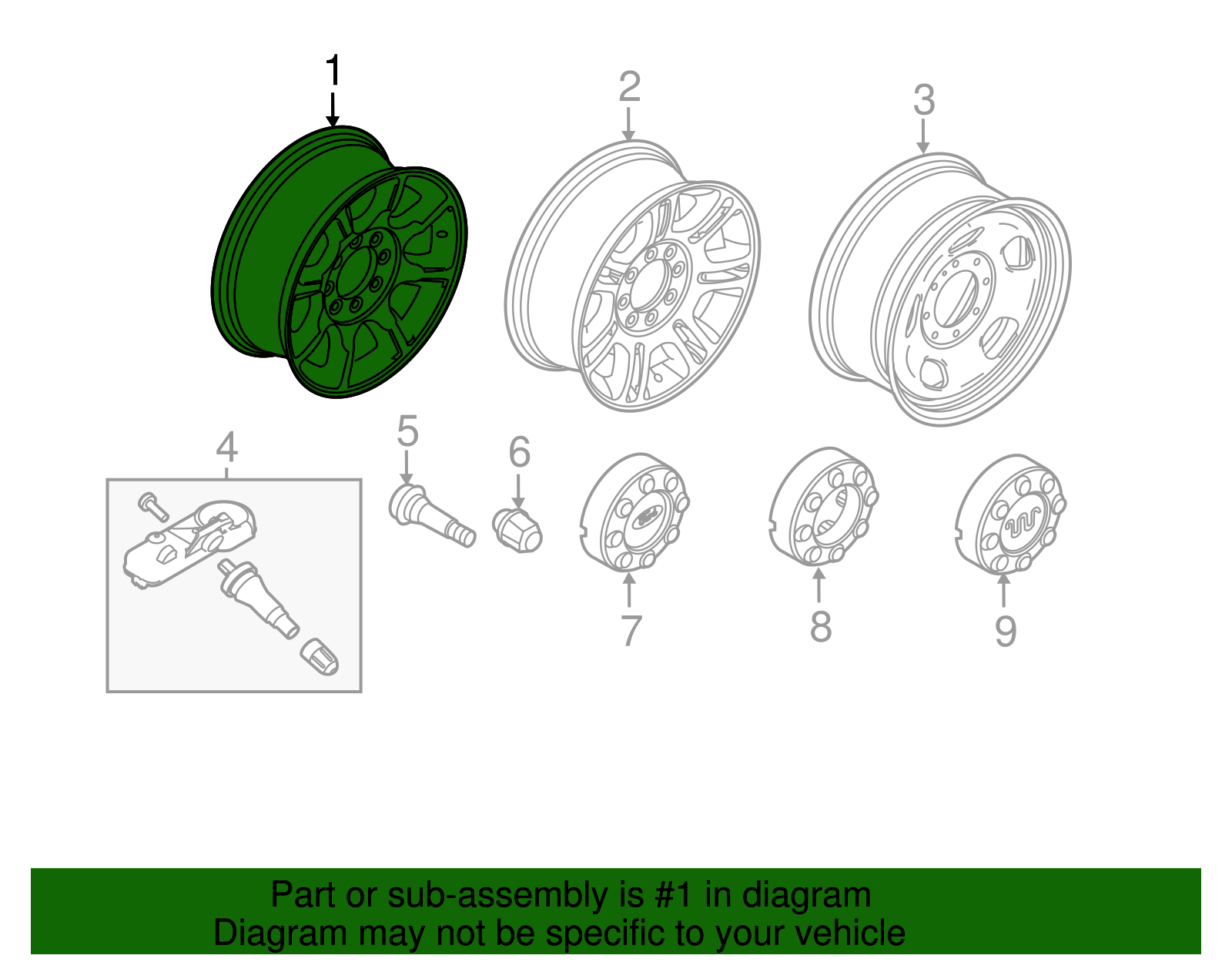 1
2
3
4
5
6
7
8
9

Part or sub-assembly is #1 in diagram
Diagram may not be specific to your vehicle