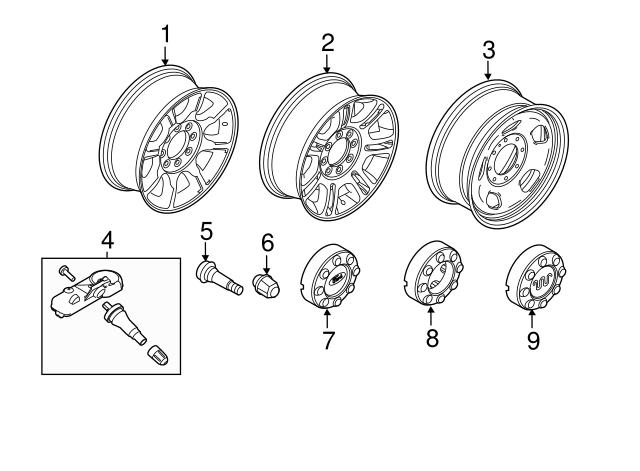 1
2
3
4
5
6
7
8
9