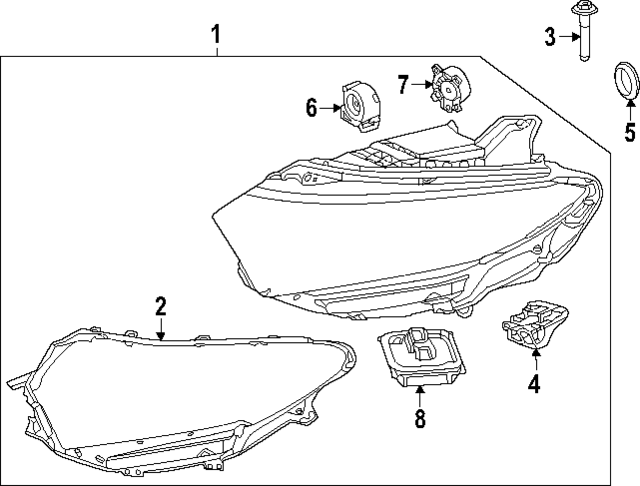 1
3
7
6
5
2
4
8