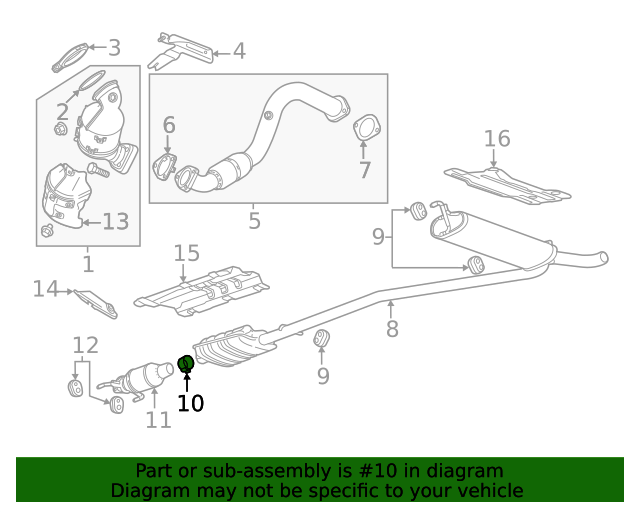 3
4
2
6
7
16
13
5
9
1
15
14
8
12
9
10
11

Part or sub-assembly is #10 in diagram
Diagram may not be specific to your vehicle