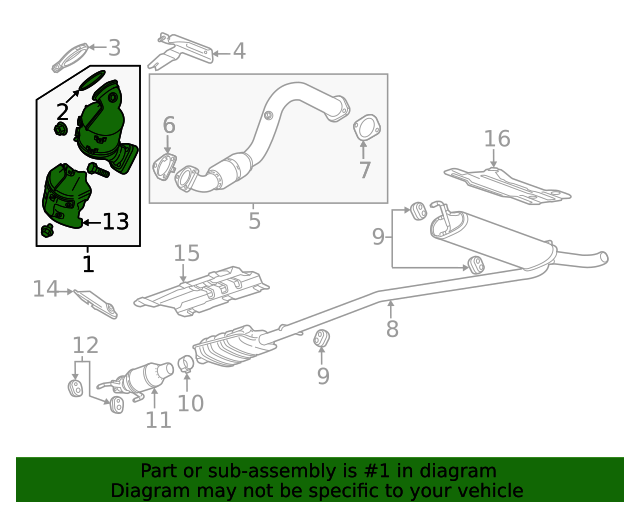 3
4
2
6
7
16
13
5
9
1
15
14
8
12
9
10
11

Part or sub-assembly is #1 in diagram
Diagram may not be specific to your vehicle