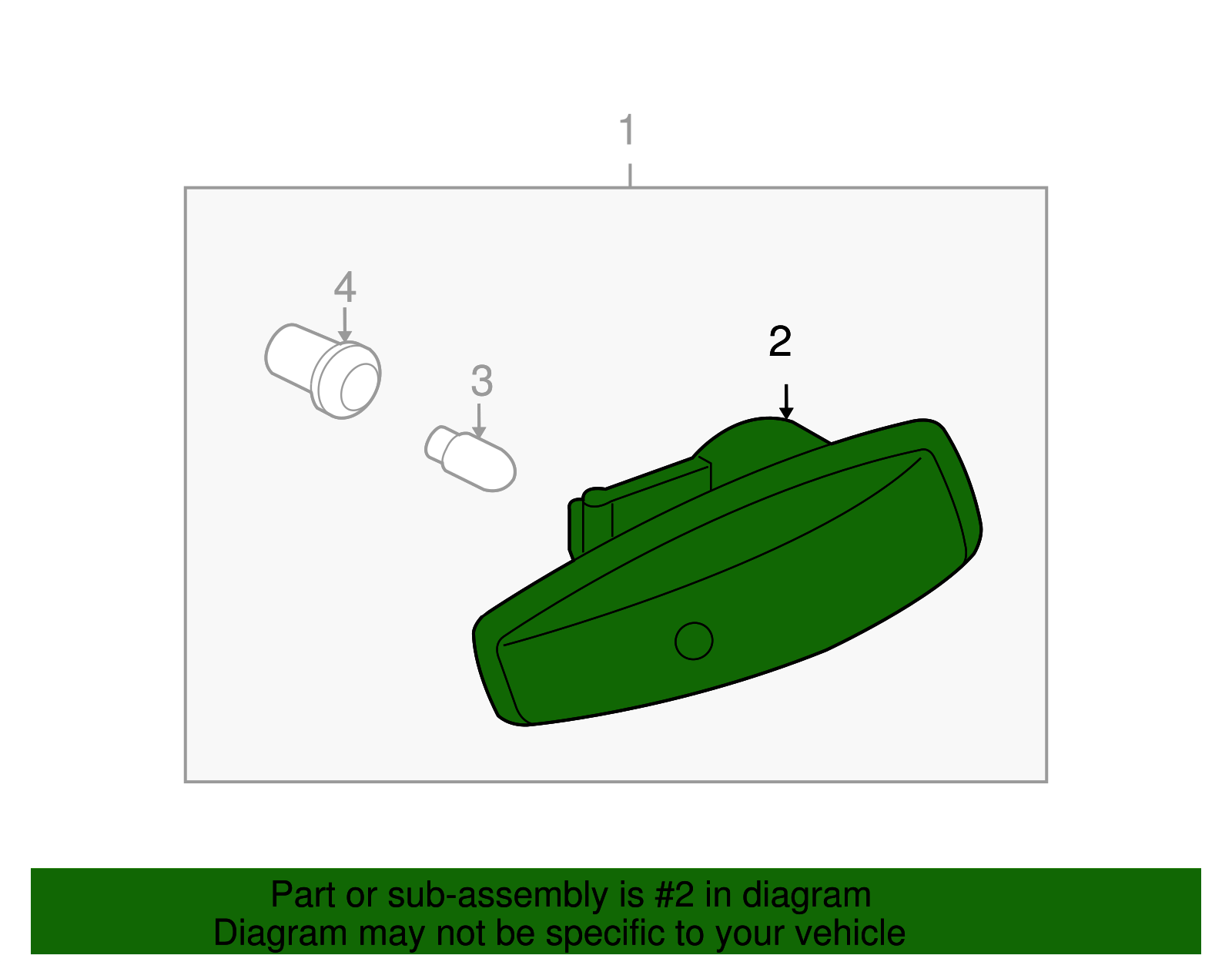 1

4

3

2

Part or sub-assembly is #2 in diagram
Diagram may not be specific to your vehicle