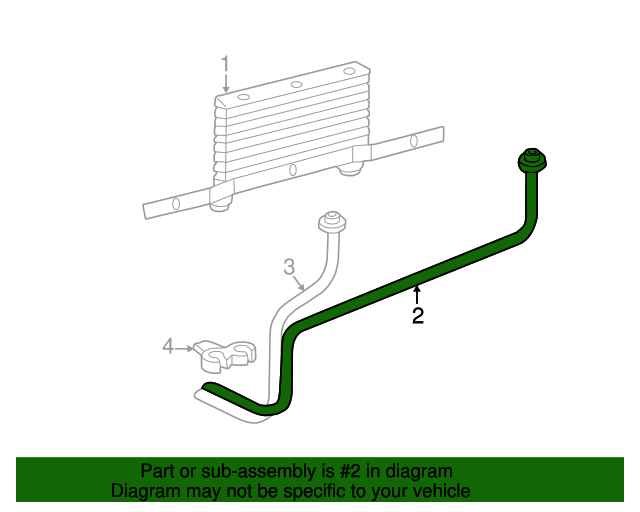 1
3
2
4

Part or sub-assembly is #2 in diagram
Diagram may not be specific to your vehicle