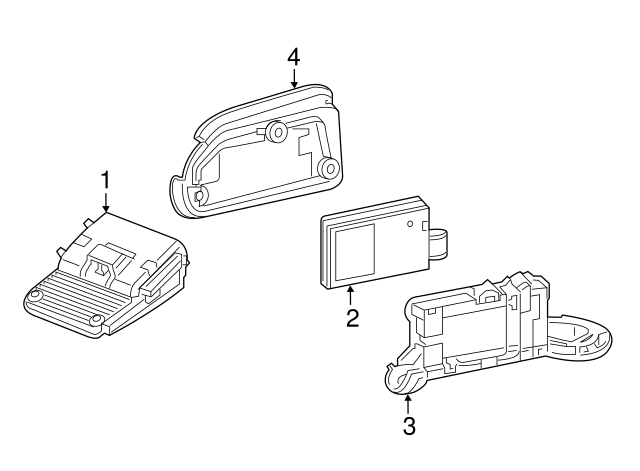 4
1
2
3