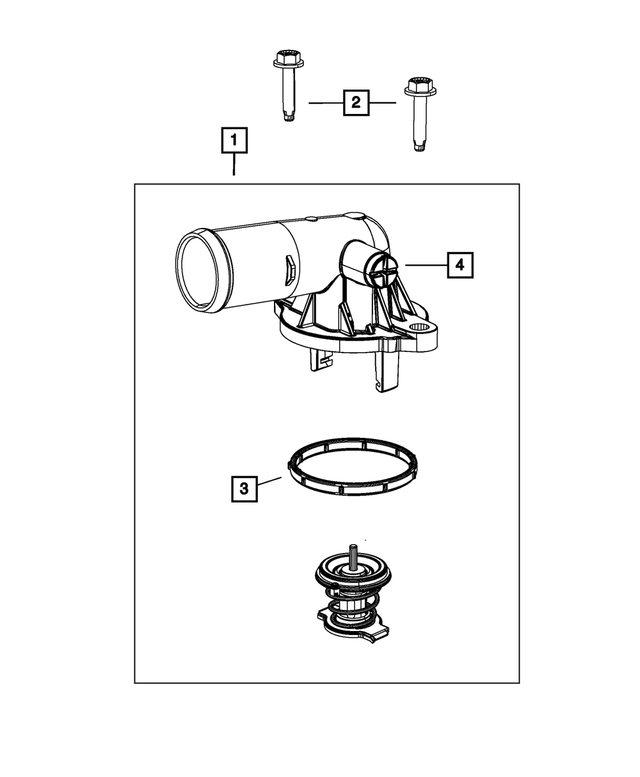 2
1
4
3