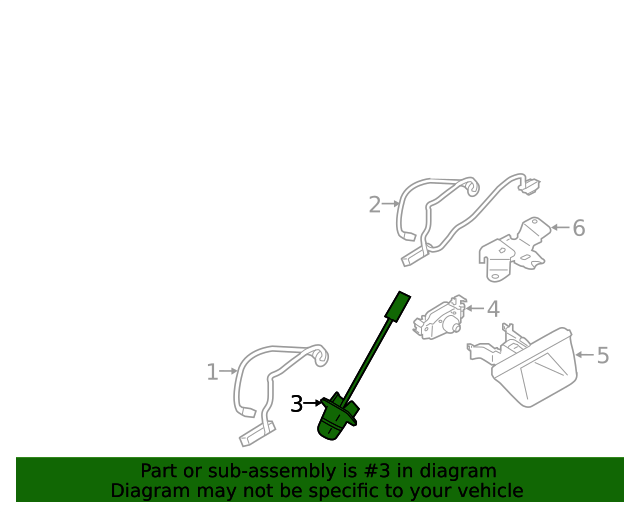 2
6
4
5
1
3

Part or sub-assembly is #3 in diagram
Diagram may not be specific to your vehicle