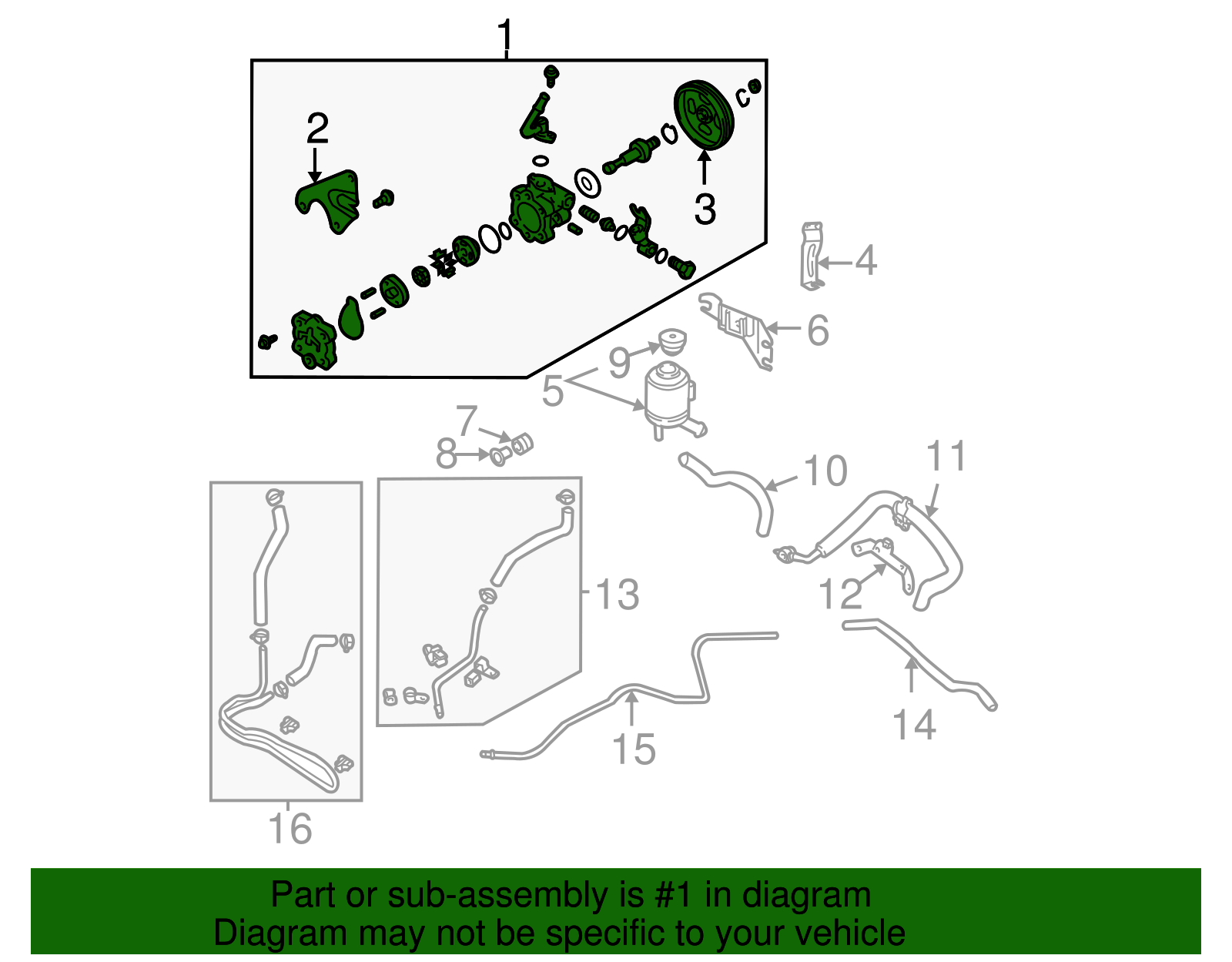 1
2
3
4
6
9
5
7
8
10
11
12
13
14
15
16

Part or sub-assembly is #1 in diagram
Diagram may not be specific to your vehicle