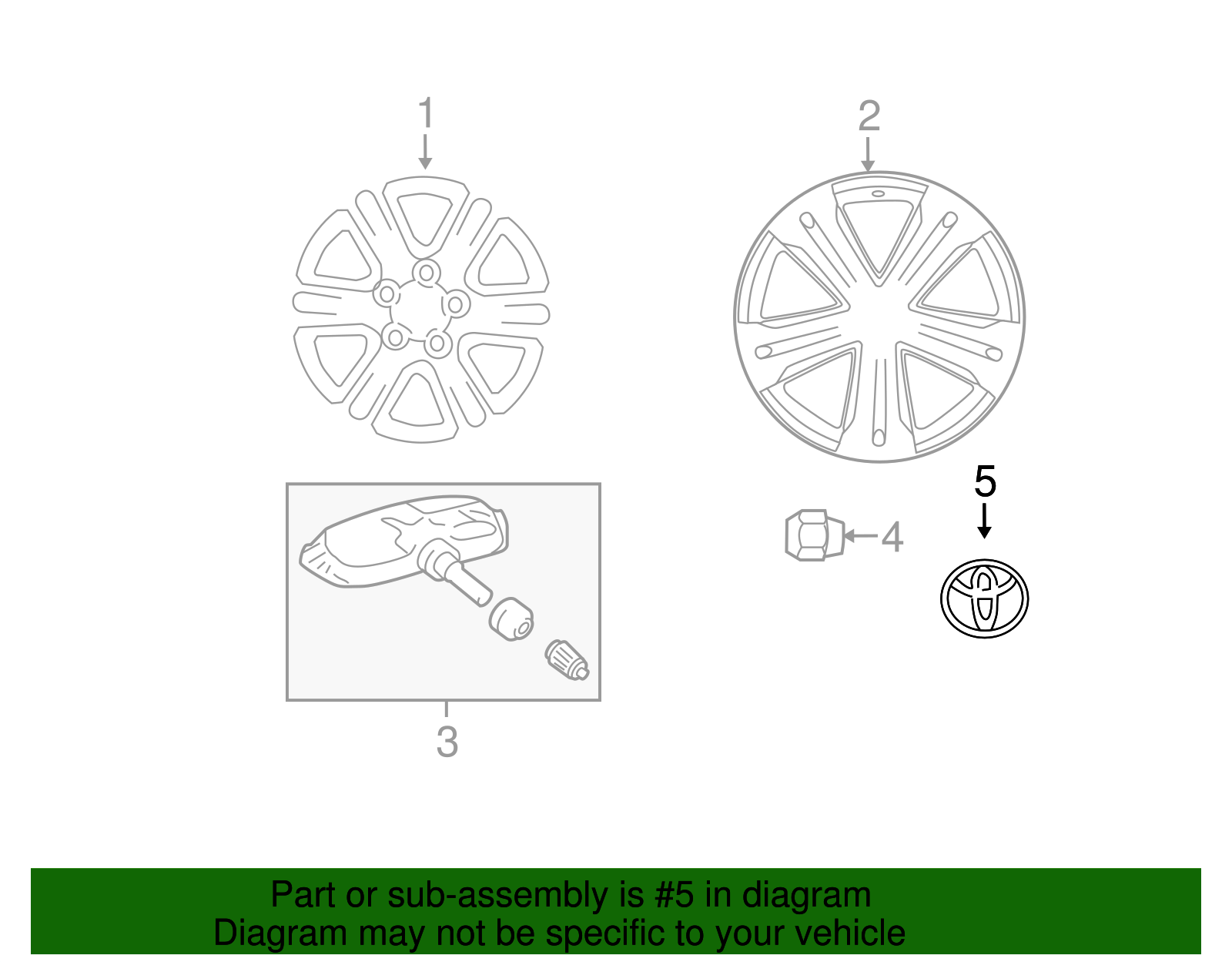 1

2

3

4

5

Part or sub-assembly is #5 in diagram
Diagram may not be specific to your vehicle