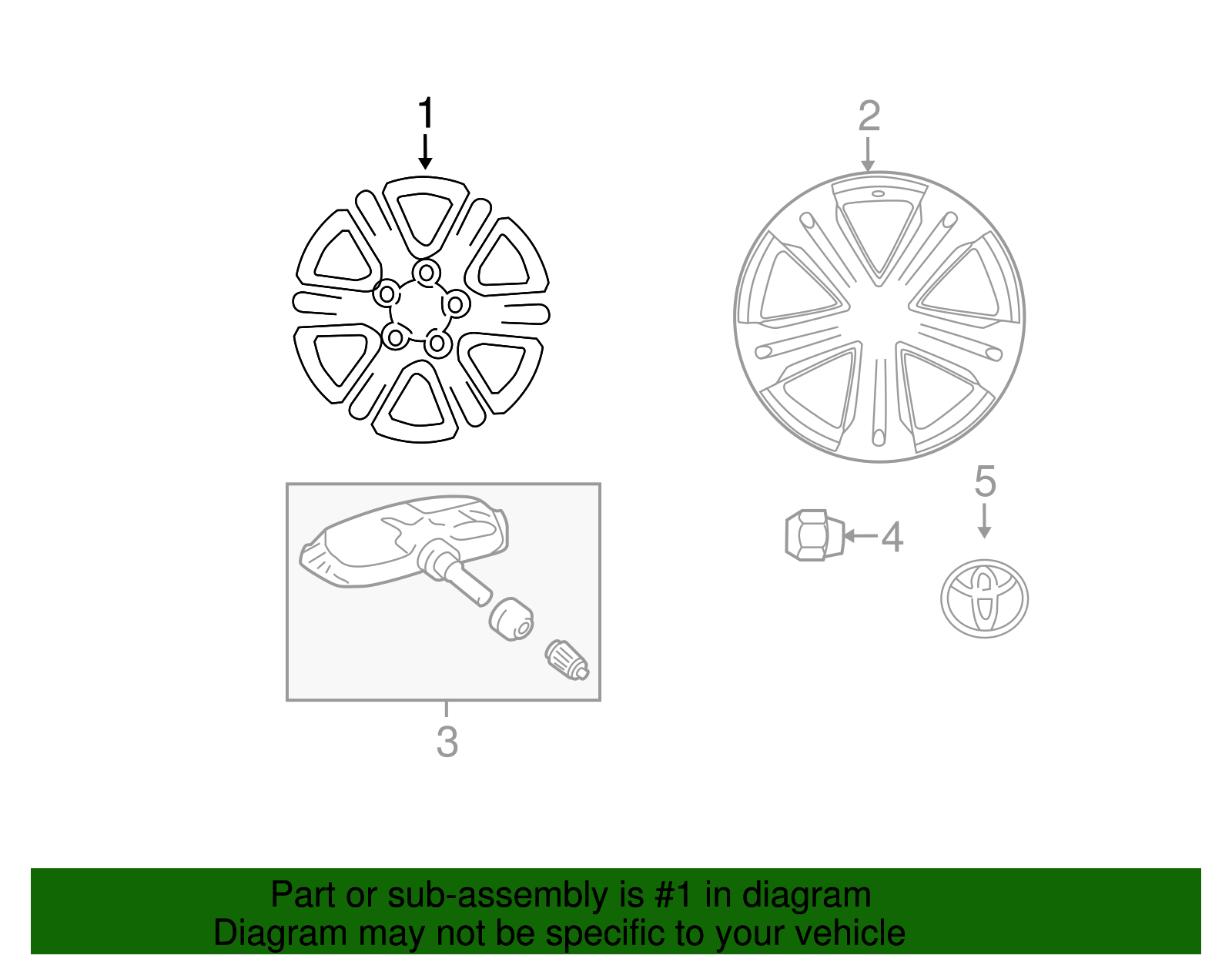 1

2

3

4

5

Part or sub-assembly is #1 in diagram
Diagram may not be specific to your vehicle