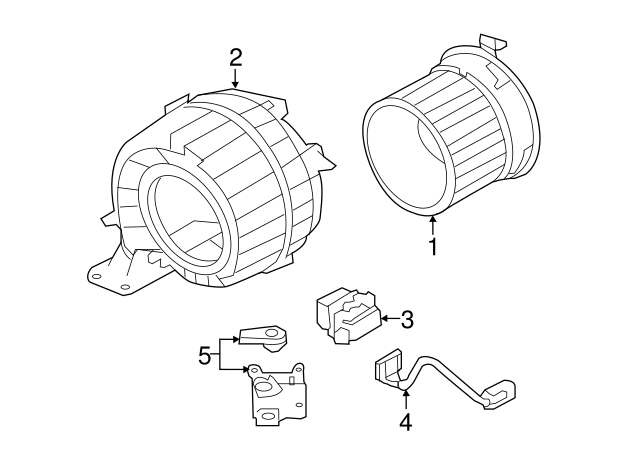 2
1
3
5
4