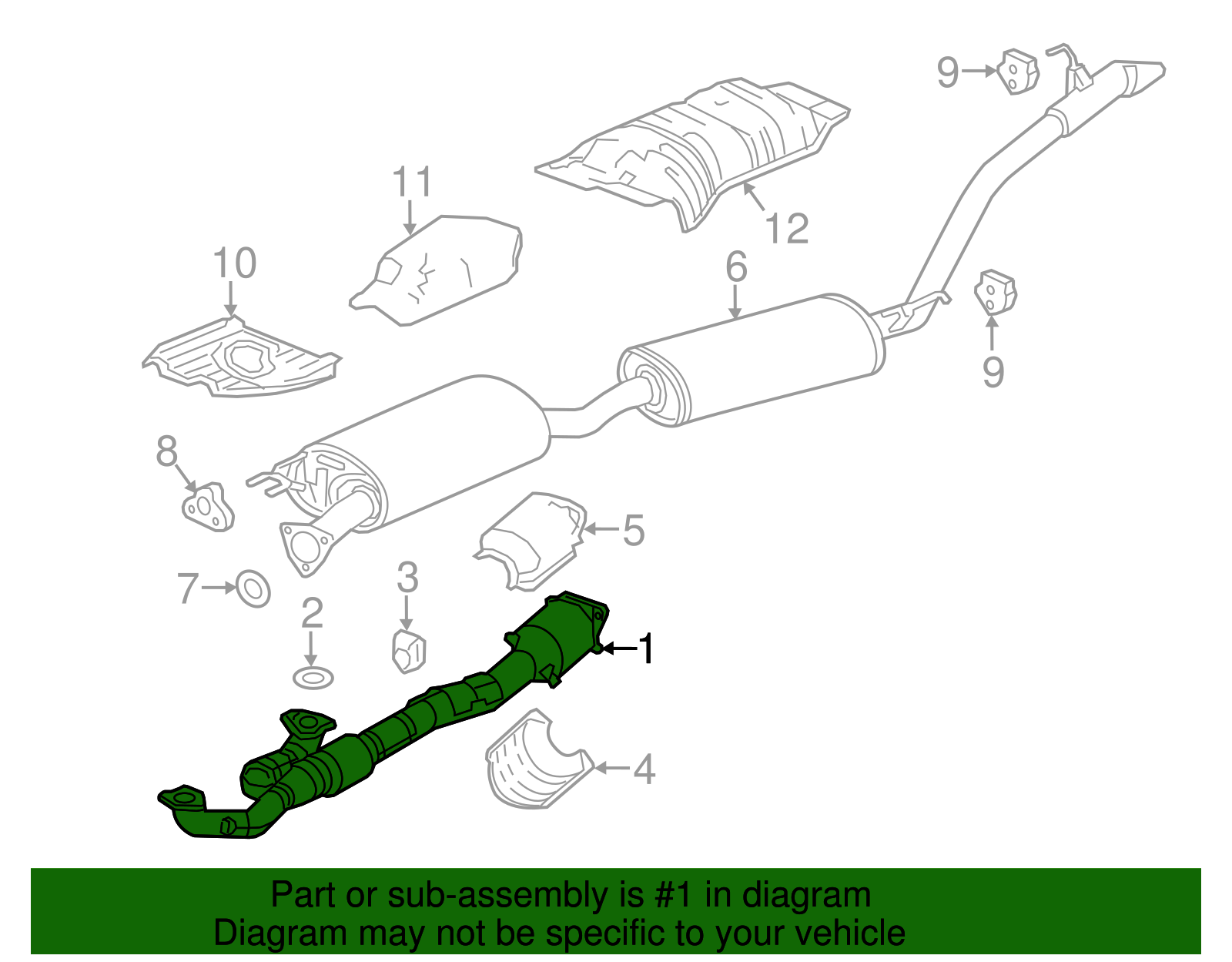 9
11
12
10
6
9
8
5
7
3
2
1
4

Part or sub-assembly is #1 in diagram
Diagram may not be specific to your vehicle