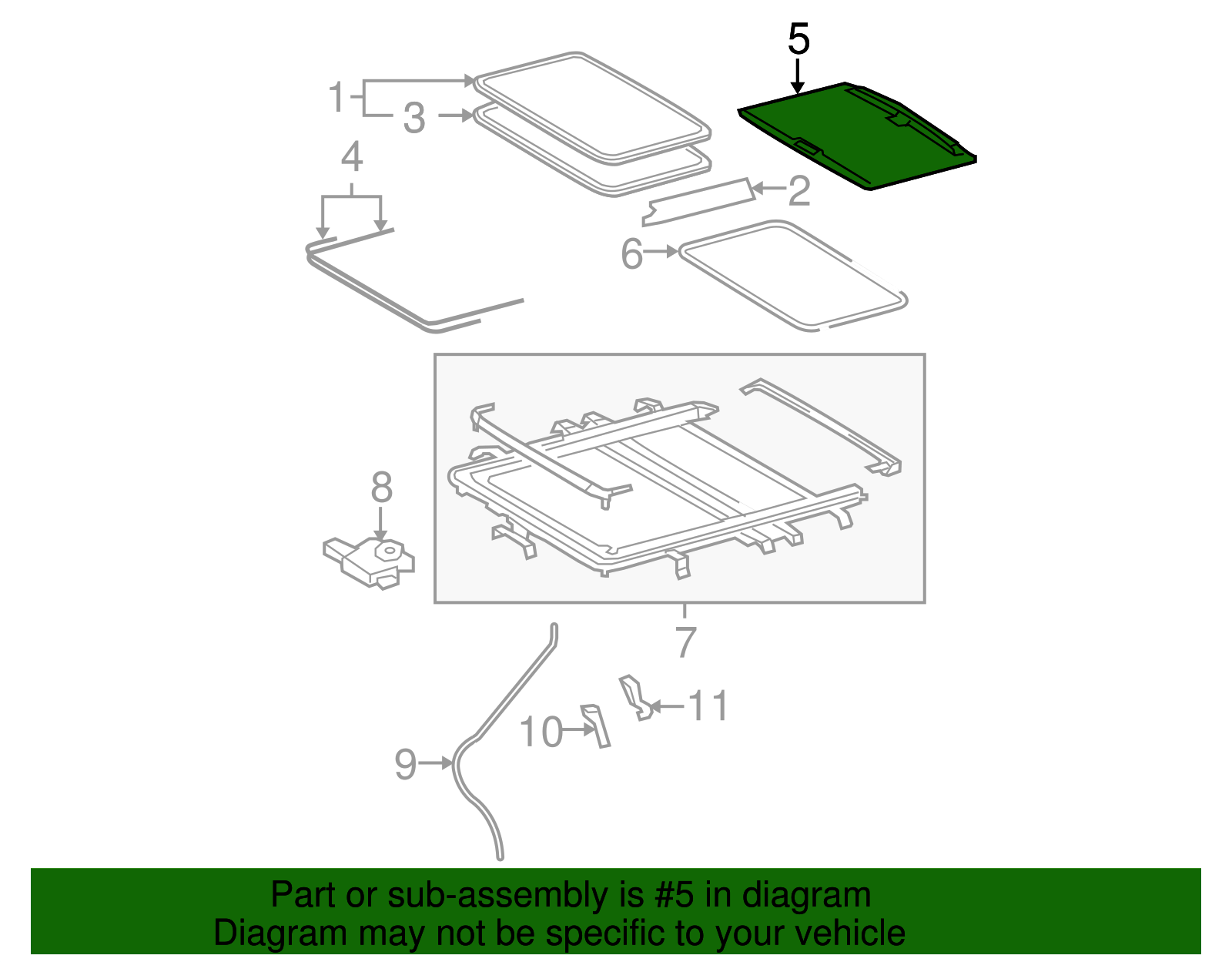 5

1

3

4

2

6

8

7

11

10

9

Part or sub-assembly is #5 in diagram
Diagram may not be specific to your vehicle