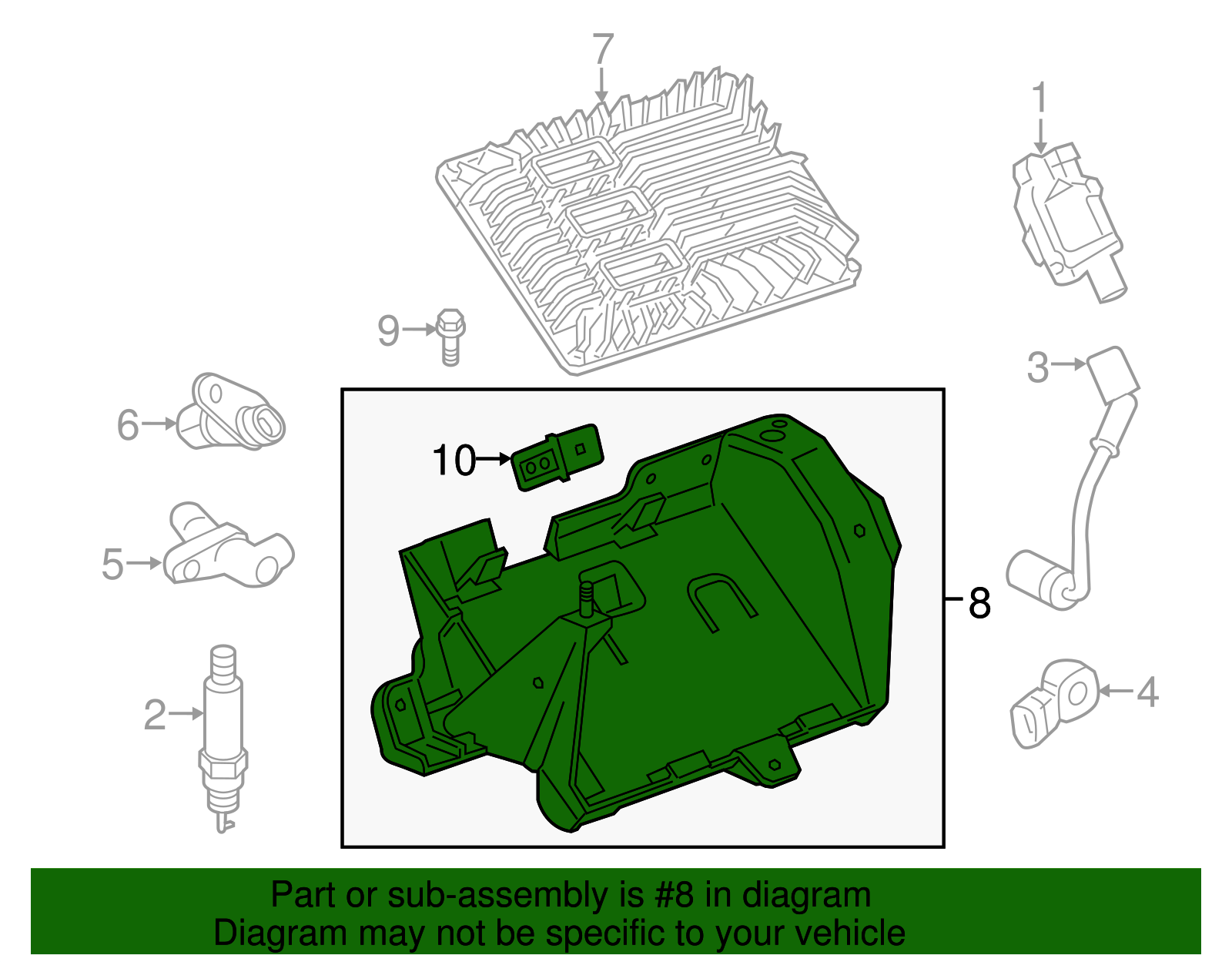 7
1
9
3
6
10
5
8
2
4
Part or sub-assembly is #8 in diagram
Diagram may not be specific to your vehicle