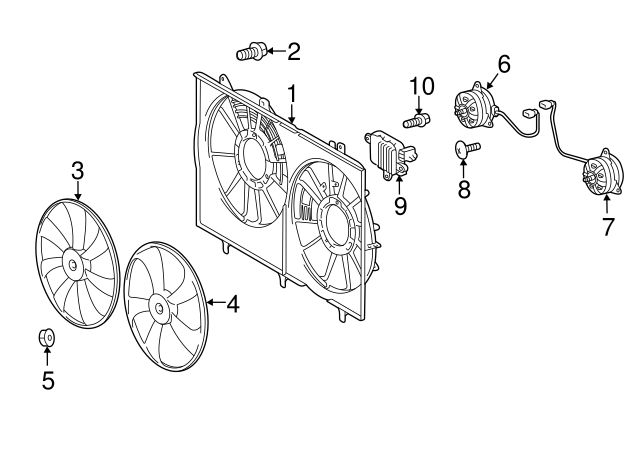 2
1
10
6
3
9
8
7
4
5