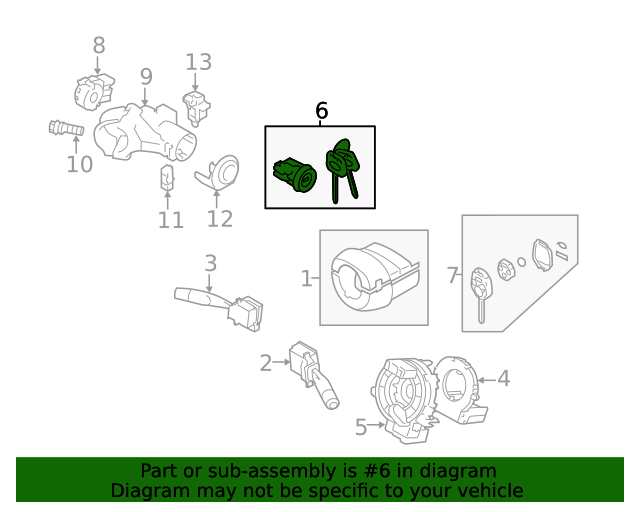 8
9
13
10
11
12
6
3
1
7
2
4
5

Part or sub-assembly is #6 in diagram
Diagram may not be specific to your vehicle