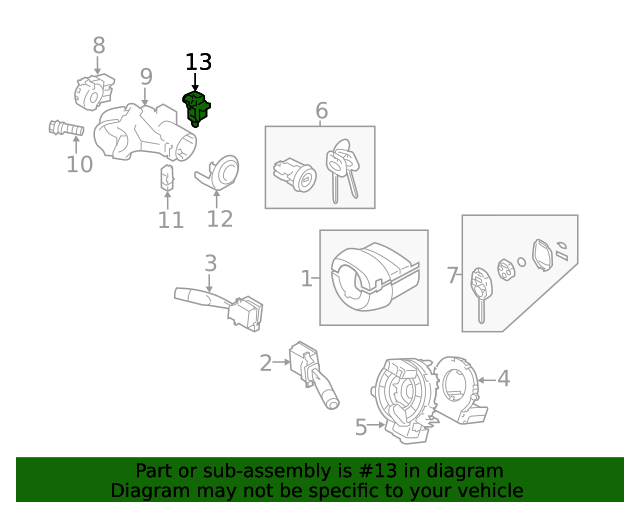 8
13
9
6
10
11
12
3
1
7
2
4
5

Part or sub-assembly is #13 in diagram
Diagram may not be specific to your vehicle