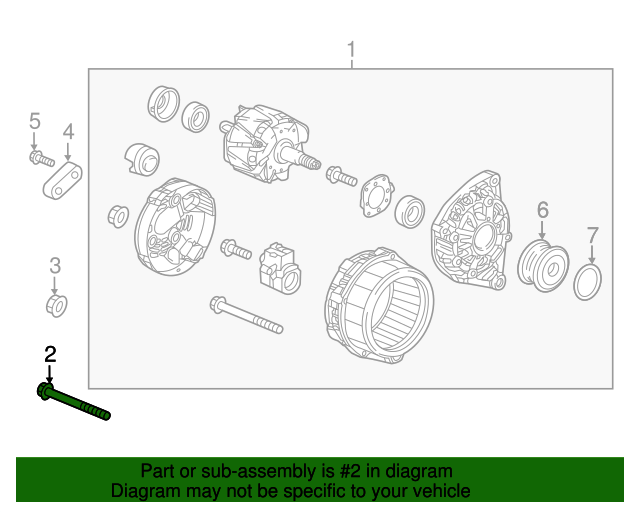 1
5
4
6
7
3
2

Part or sub-assembly is #2 in diagram
Diagram may not be specific to your vehicle