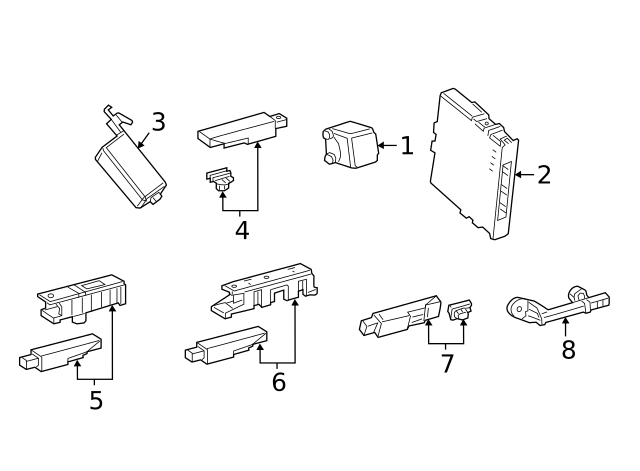 3
4
1
2
5
6
7
8