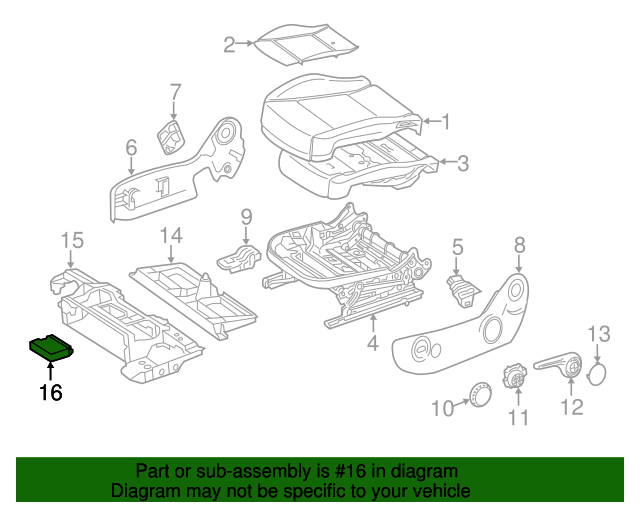 2
7
1
6
3
9
15
14
5
8
4
13
16
10
11
12

Part or sub-assembly is #16 in diagram
Diagram may not be specific to your vehicle