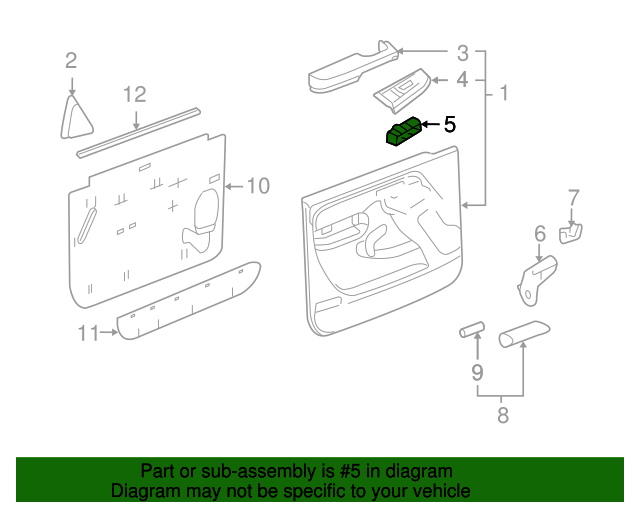 2
12
3
4
1
5
10
7
6
11
9
8

Part or sub-assembly is #5 in diagram
Diagram may not be specific to your vehicle