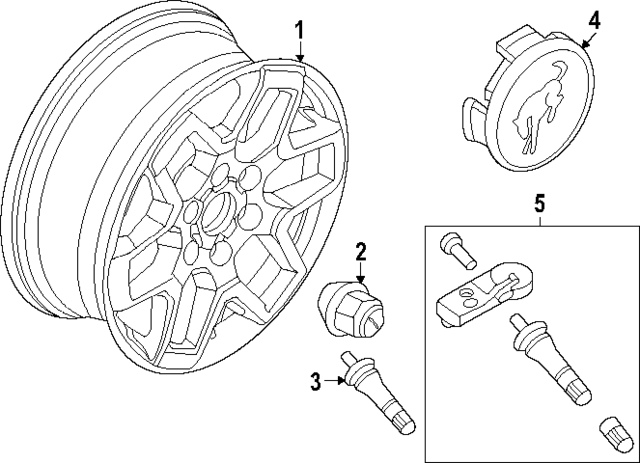 1
4
5
2
3