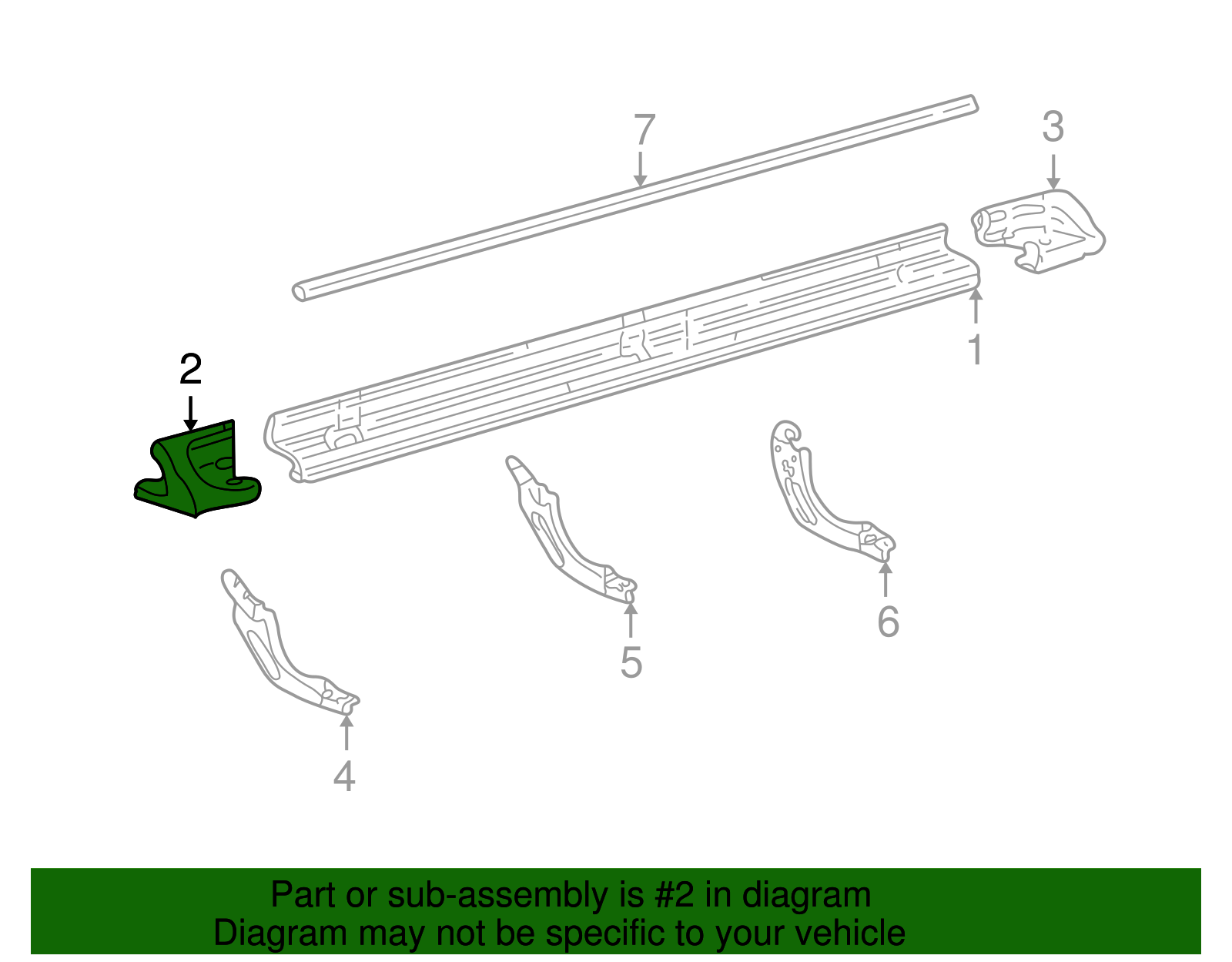 7
3
1
2
5
6
4

Part or sub-assembly is #2 in diagram
Diagram may not be specific to your vehicle