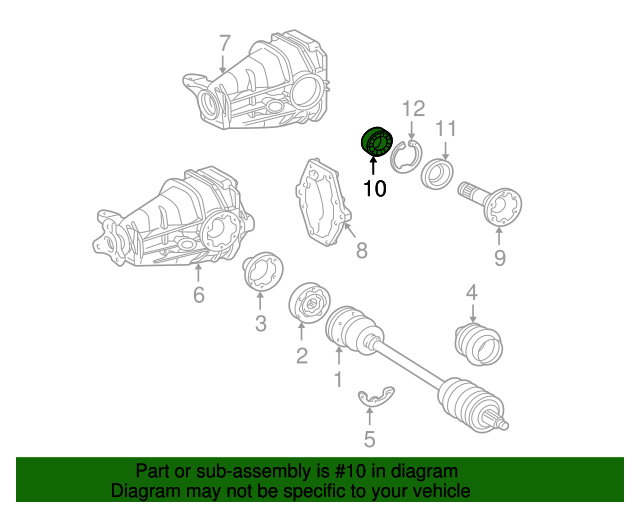 7
12
11
10
8
9
6
3
4
2
1
5

Part or sub-assembly is #10 in diagram
Diagram may not be specific to your vehicle