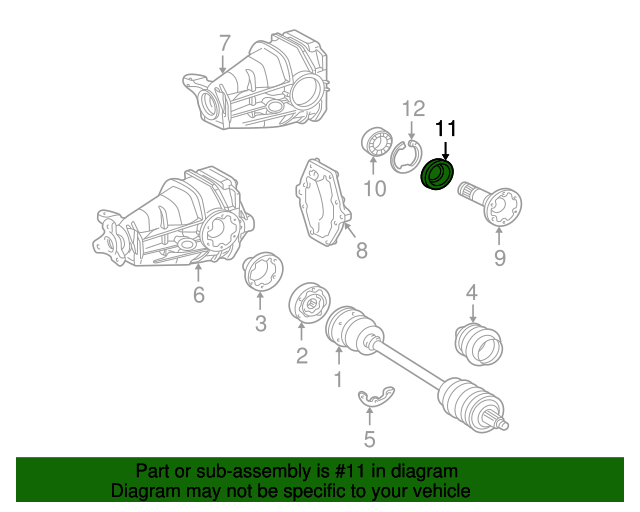 7
12
11
10
8
9
6
3
4
2
1
5

Part or sub-assembly is #11 in diagram
Diagram may not be specific to your vehicle