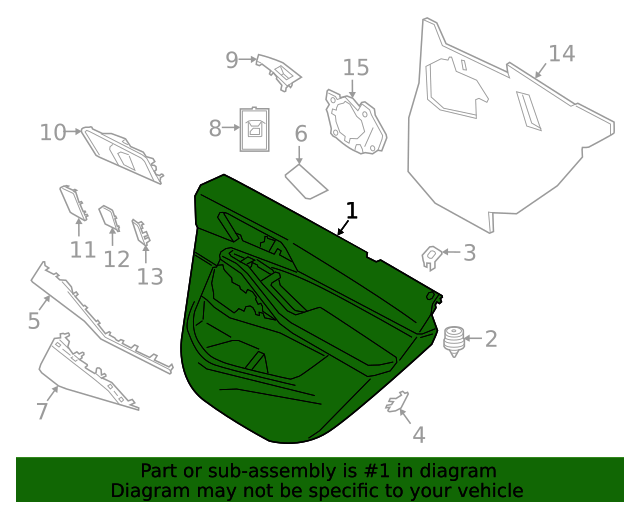 9
15
14
10
8
6
1
11
12
13
3
5
2
7
4

Part or sub-assembly is #1 in diagram
Diagram may not be specific to your vehicle