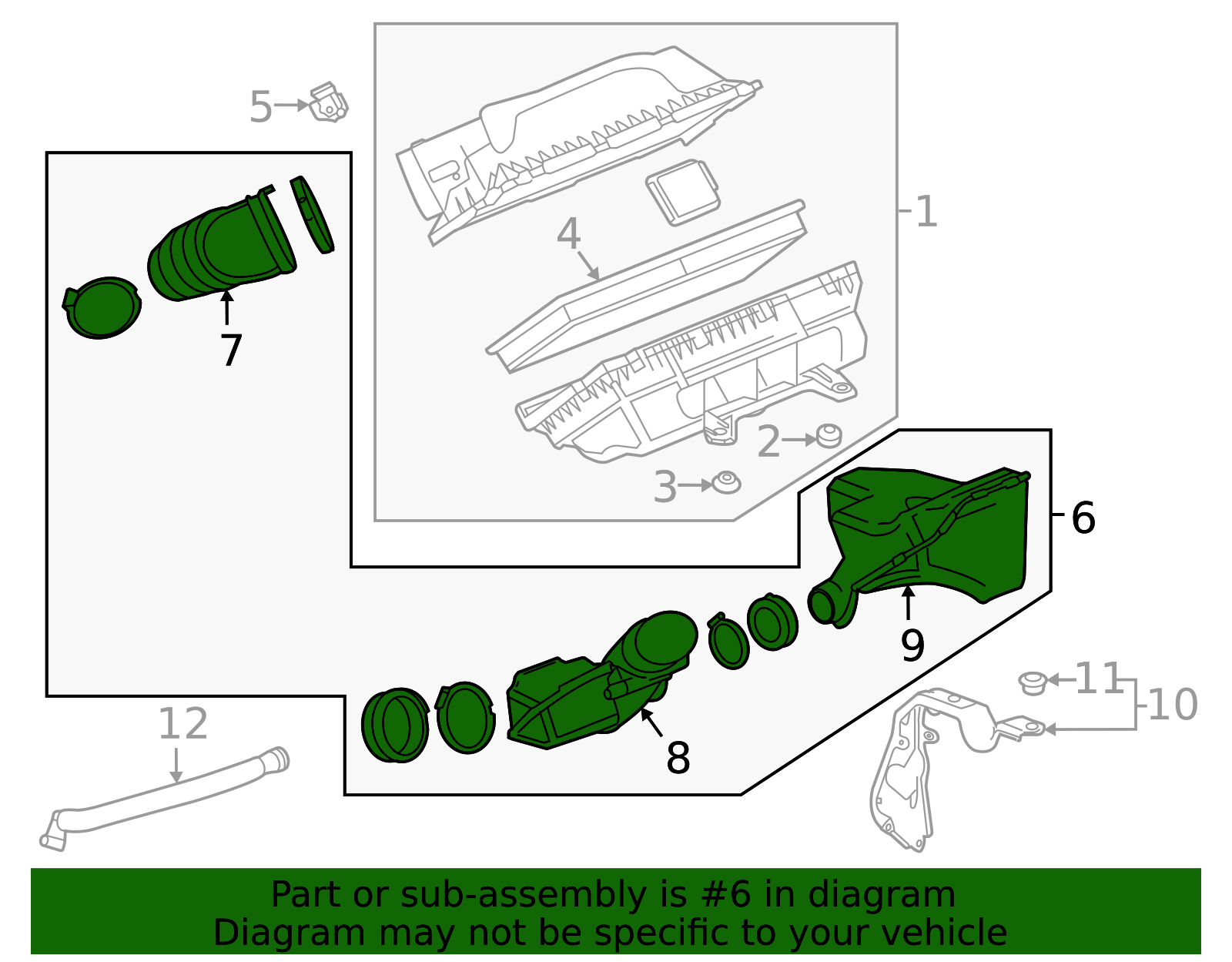 5
1
4
7
2
3
6
9
11
10
12
8

Part or sub-assembly is #6 in diagram
Diagram may not be specific to your vehicle