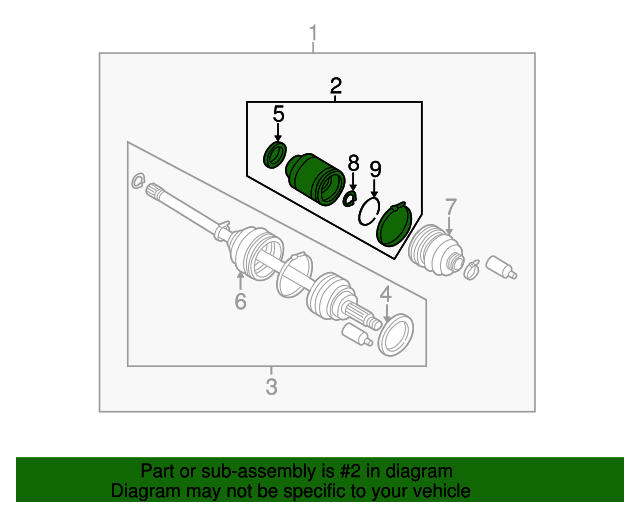 1
2
5
8
9
7
6
4
3

Part or sub-assembly is #2 in diagram
Diagram may not be specific to your vehicle