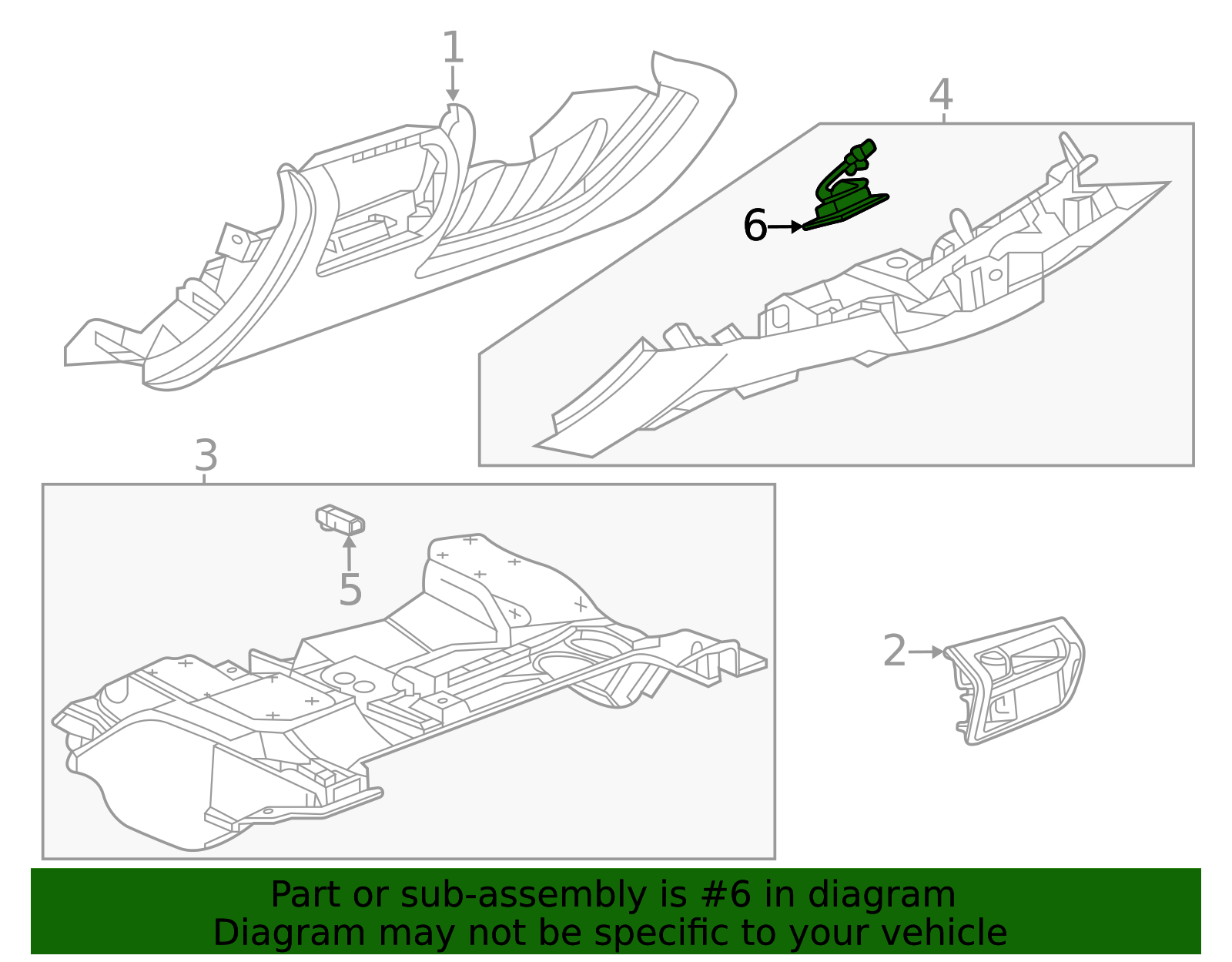 1

4

6

3

5

2

Part or sub-assembly is #6 in diagram
Diagram may not be specific to your vehicle