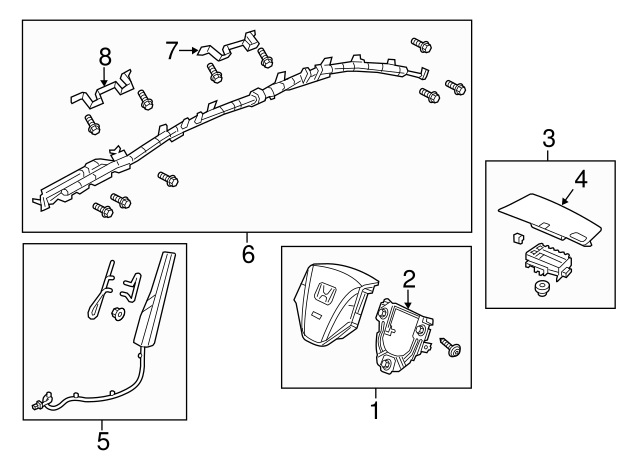 8
7
3
4
6
2
5
1