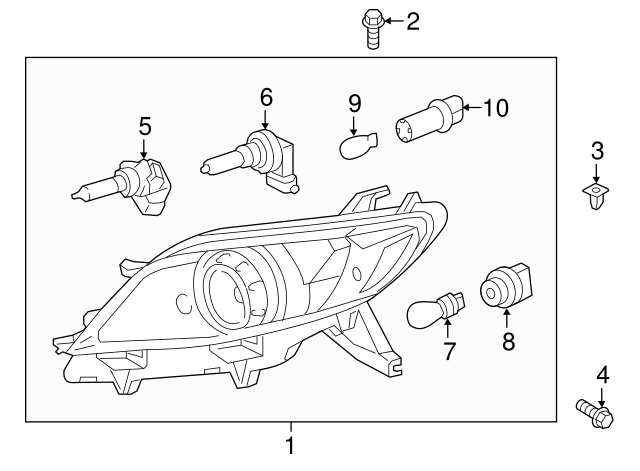 2
6
9
10
5
3
7
8
4
1