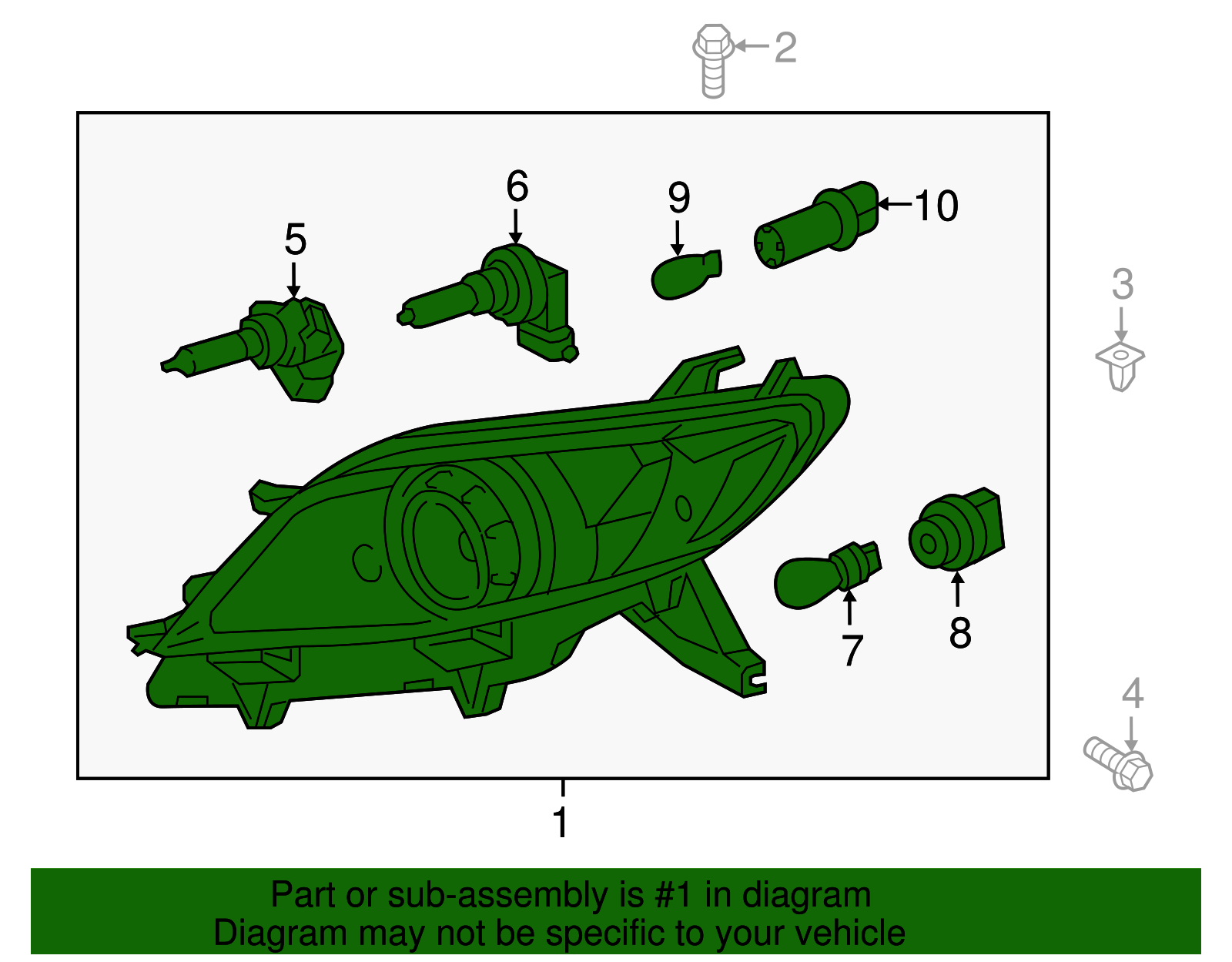 2

6

9

10

5

3

8

7

4

1

Part or sub-assembly is #1 in diagram
Diagram may not be specific to your vehicle