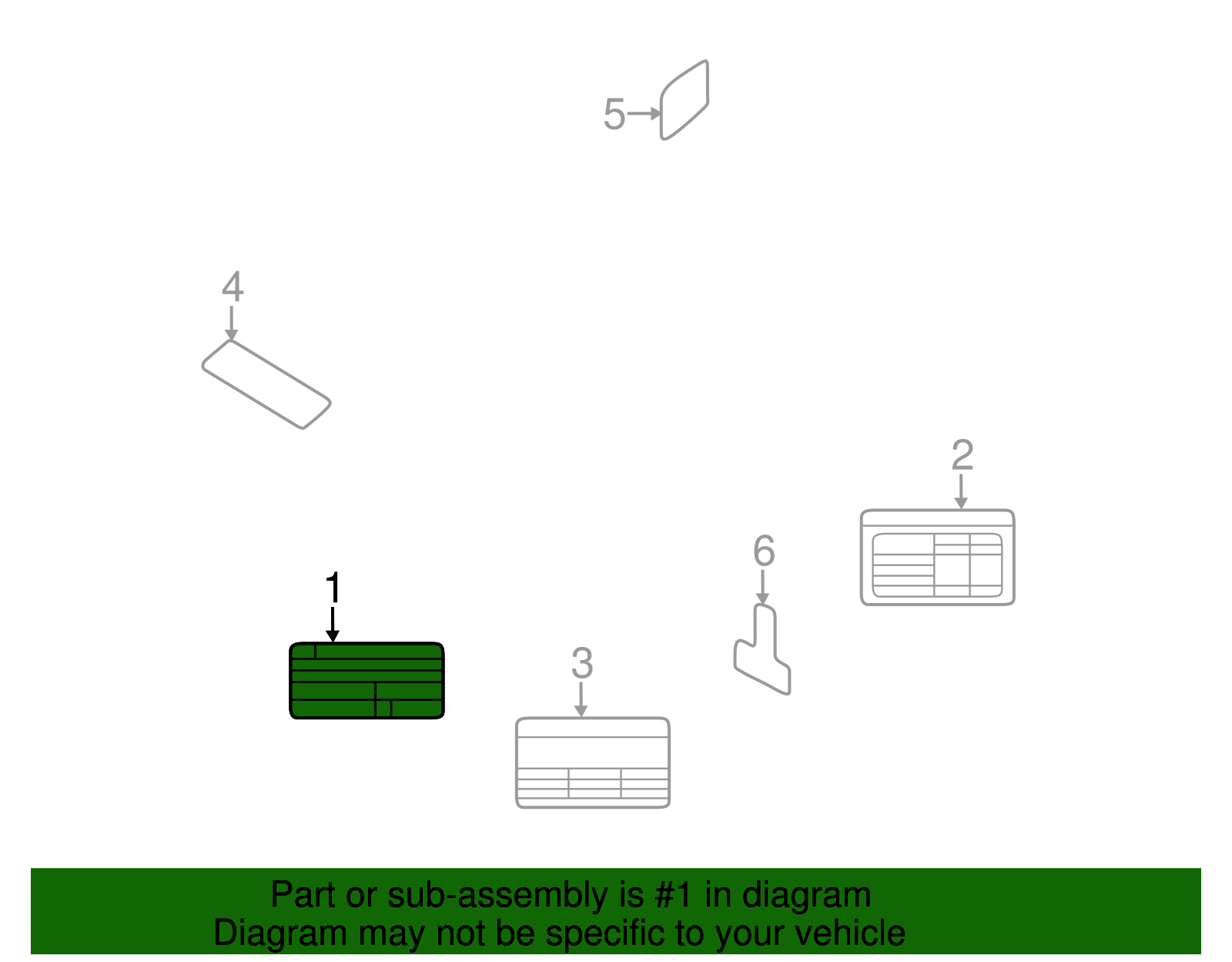 5

4

2

6

1

3

Part or sub-assembly is #1 in diagram
Diagram may not be specific to your vehicle