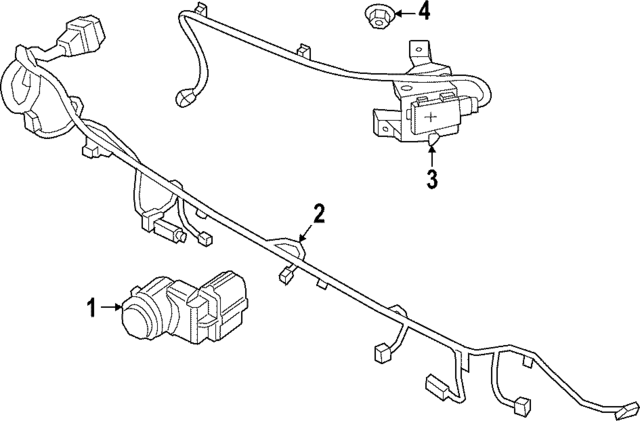 4
3
2
1