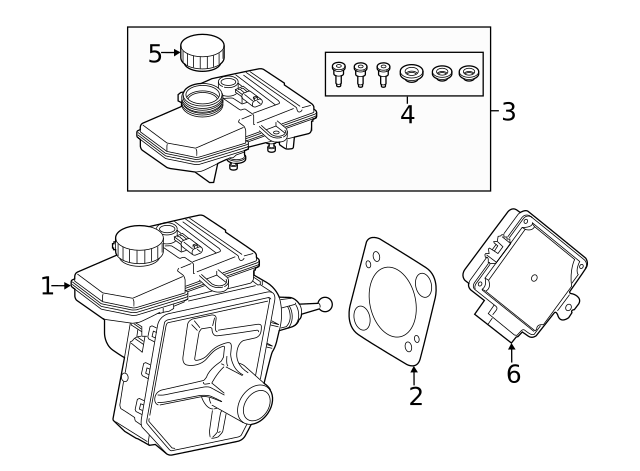 5
4
3
1
2
6