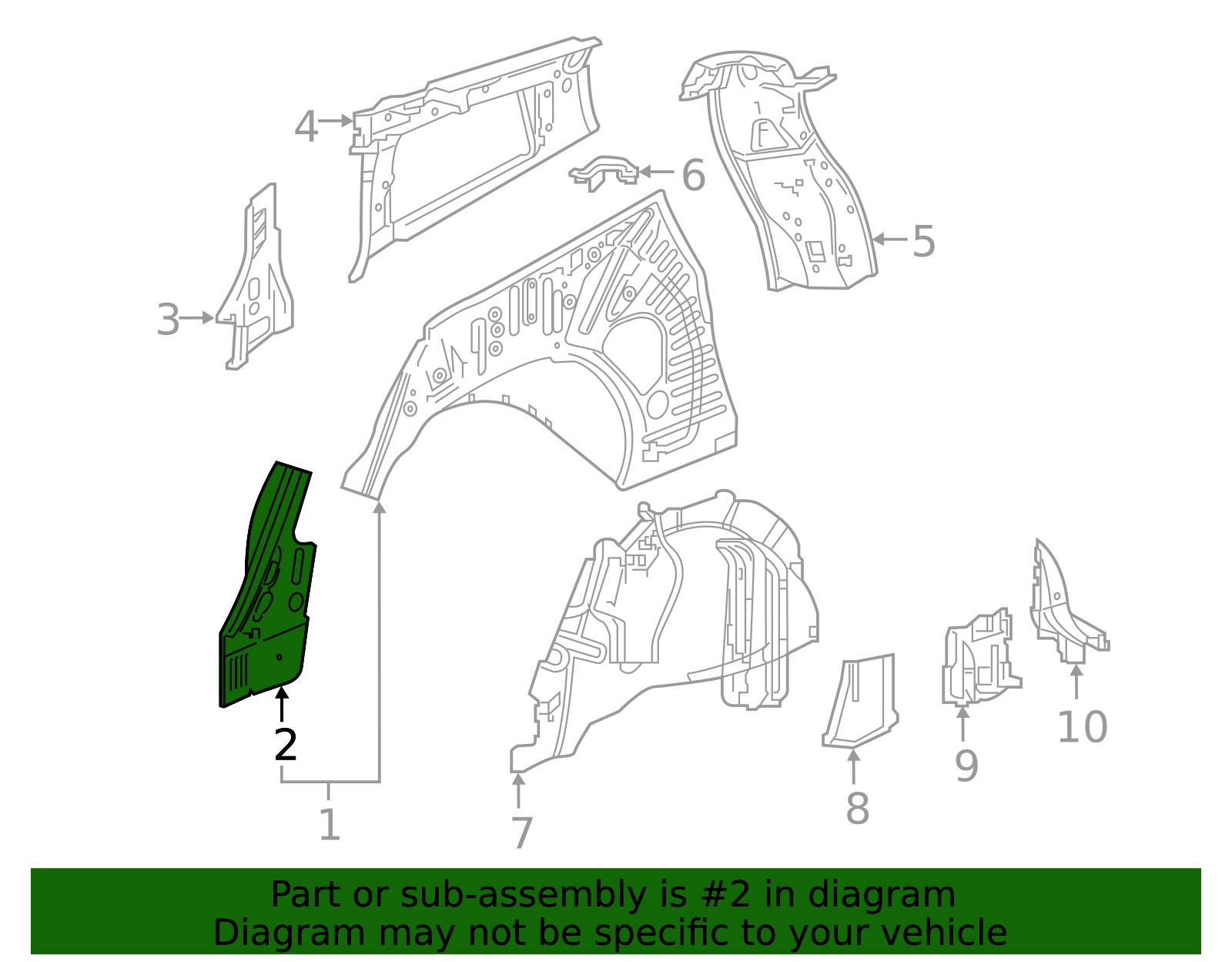 4
6
5
3
2
1
7
8
9
10

Part or sub-assembly is #2 in diagram
Diagram may not be specific to your vehicle