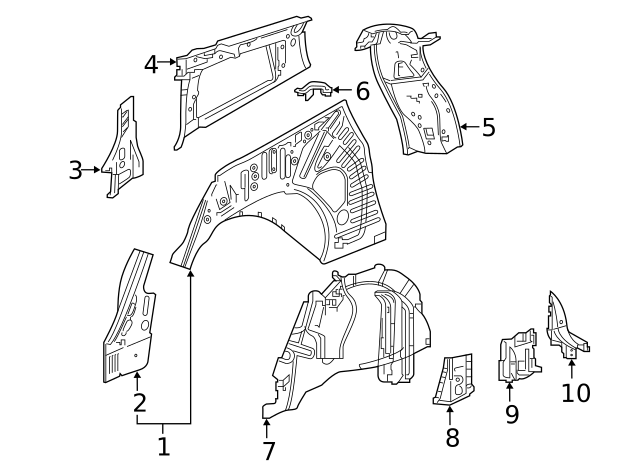 4
6
5
3
2
1
7
8
9
10