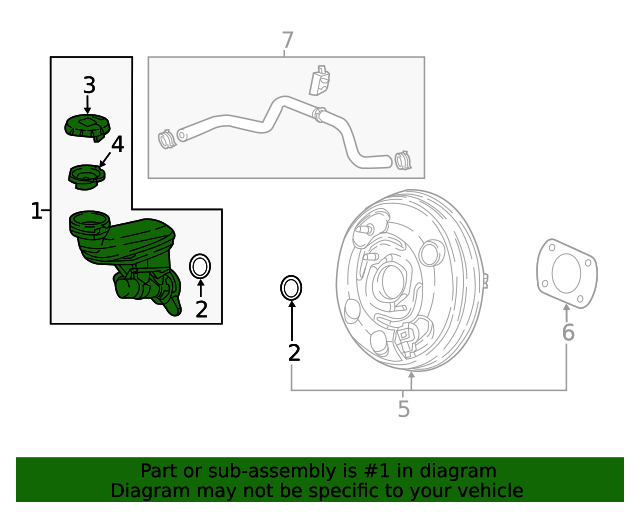 7
3
4
1
2
2
6
5

Part or sub-assembly is #1 in diagram
Diagram may not be specific to your vehicle