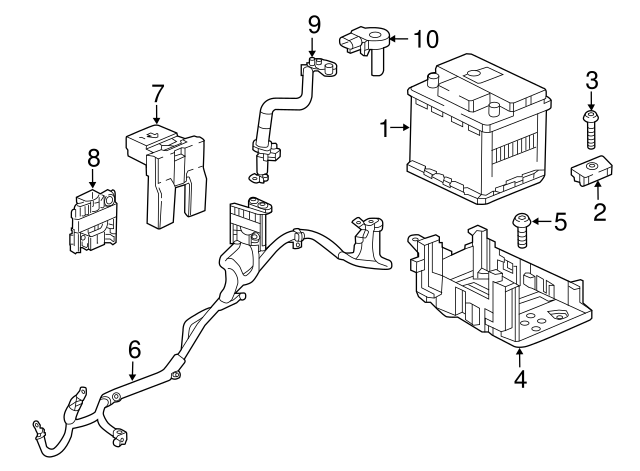 9
10
7
3
1
8
2
5
6
4