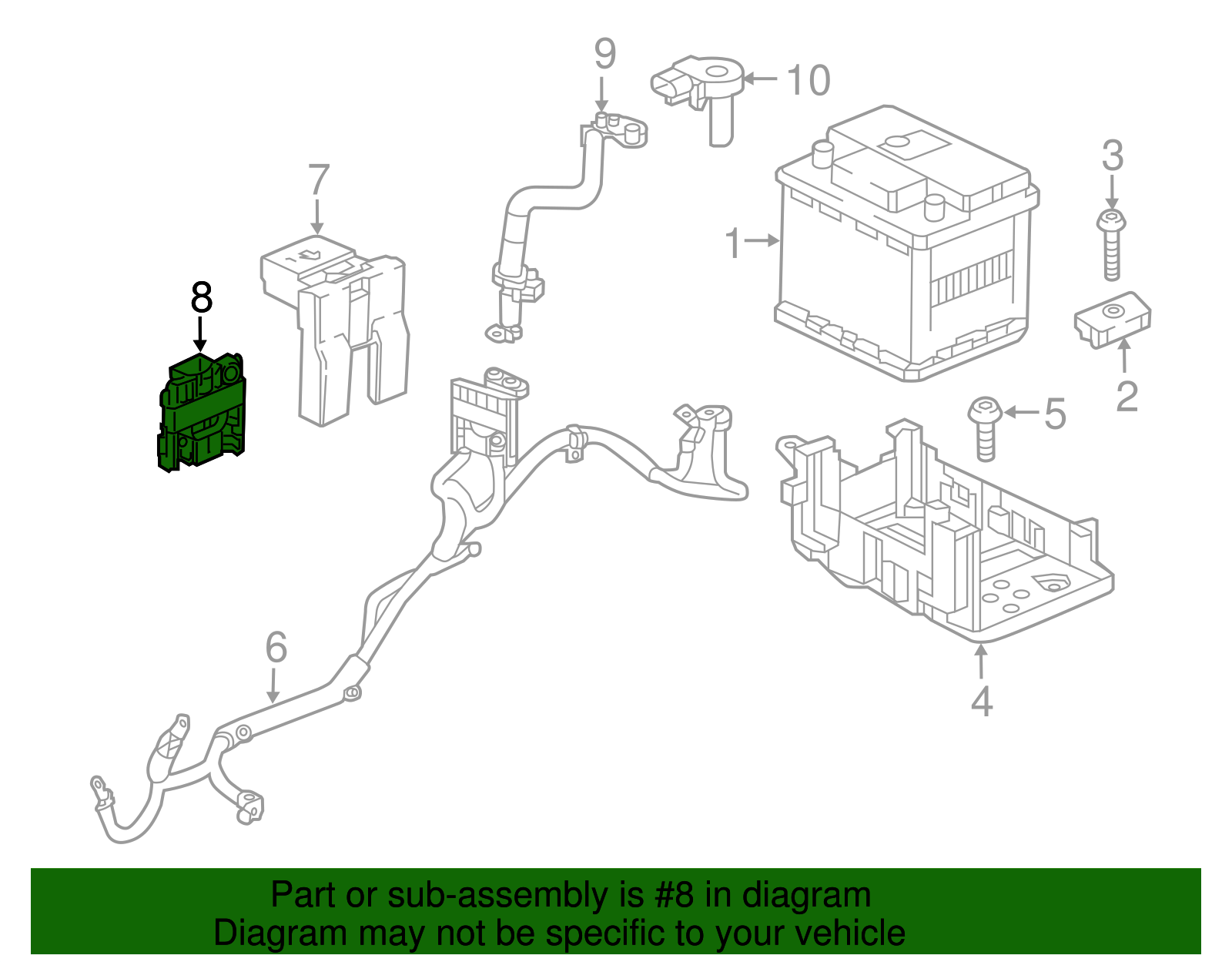 9
10
3
7
1
8
2
5
6
4
Part or sub-assembly is #8 in diagram
Diagram may not be specific to your vehicle