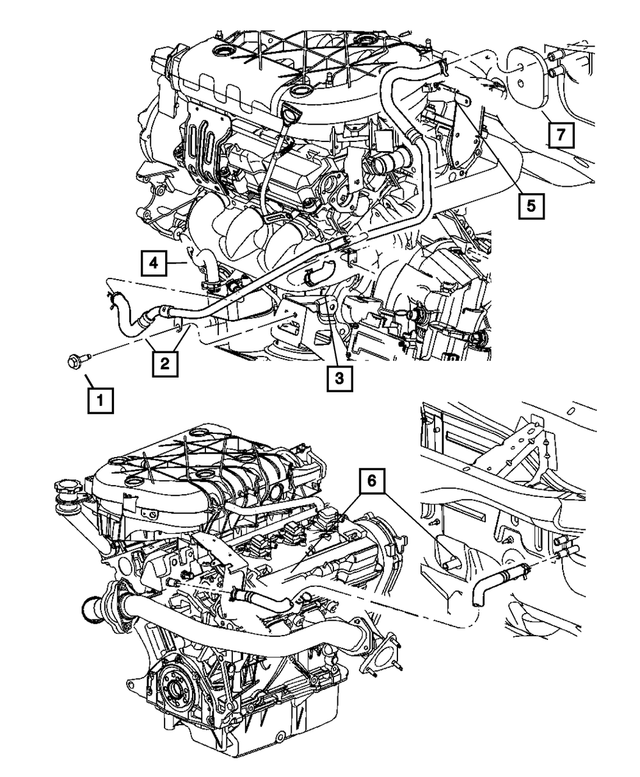 7
5
4
2
3
1
6