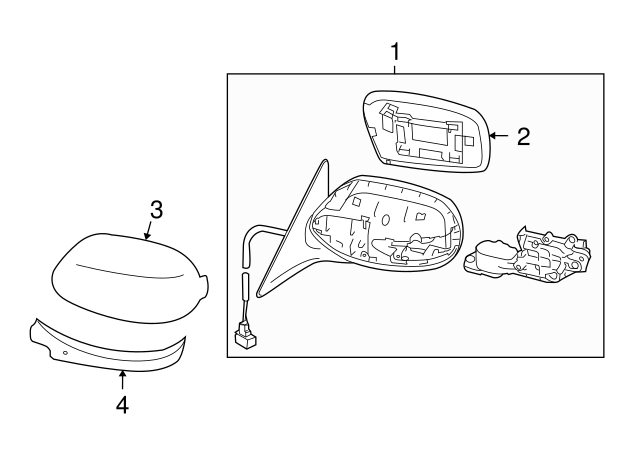 1
2
3
4