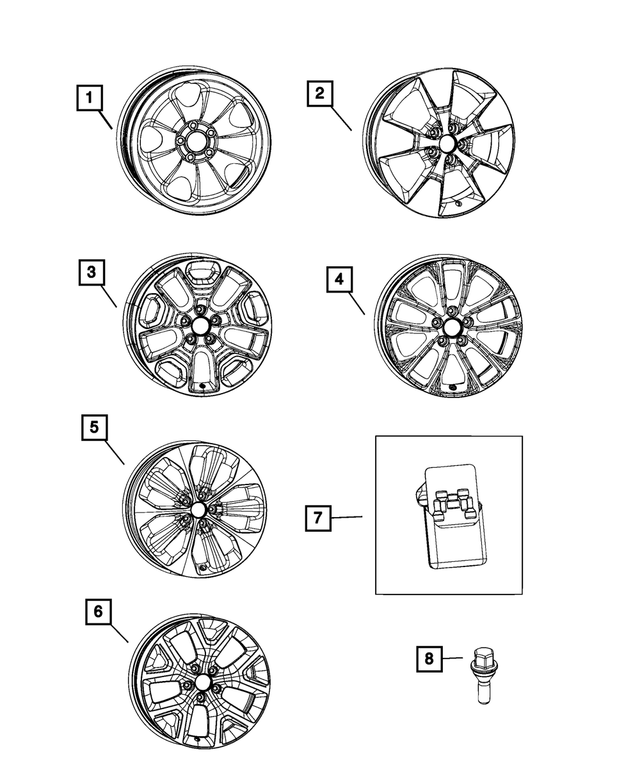 1
2
3
4
5
7
6
8