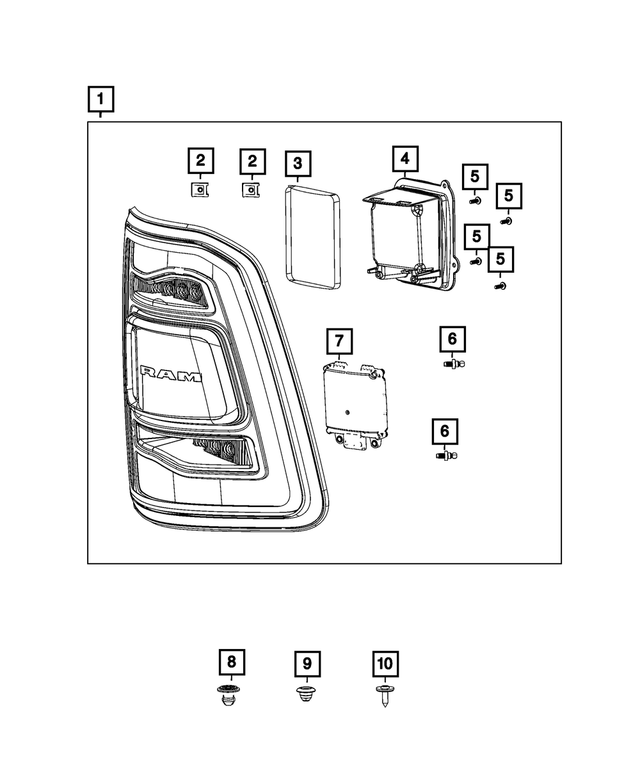 1
2
2
3
4
5
5
5
5
RAM
7
6
6
8
9
10