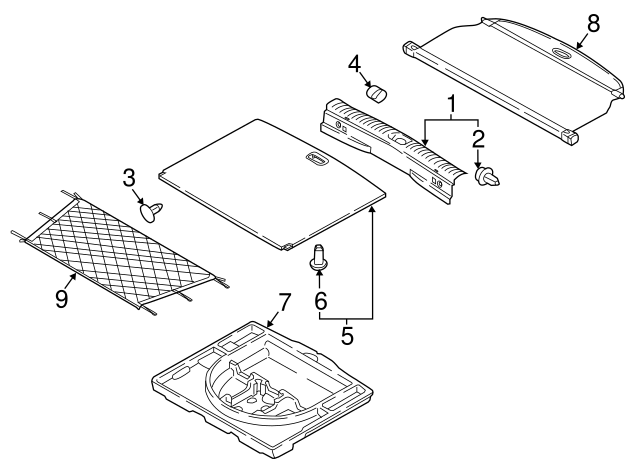 8
4
1
2
3
9
6
5
7