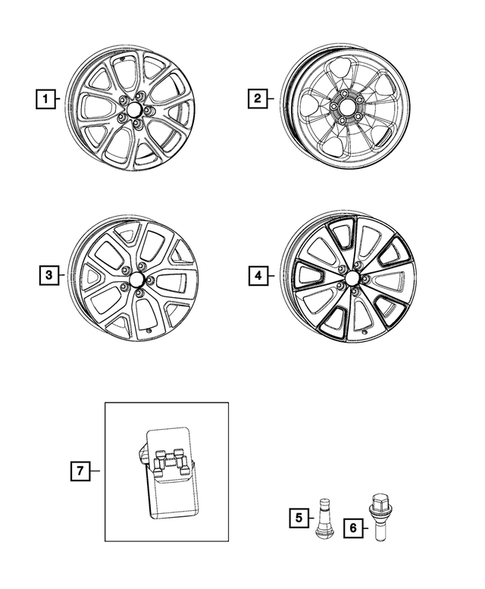 1
2
3
4
7
5
6