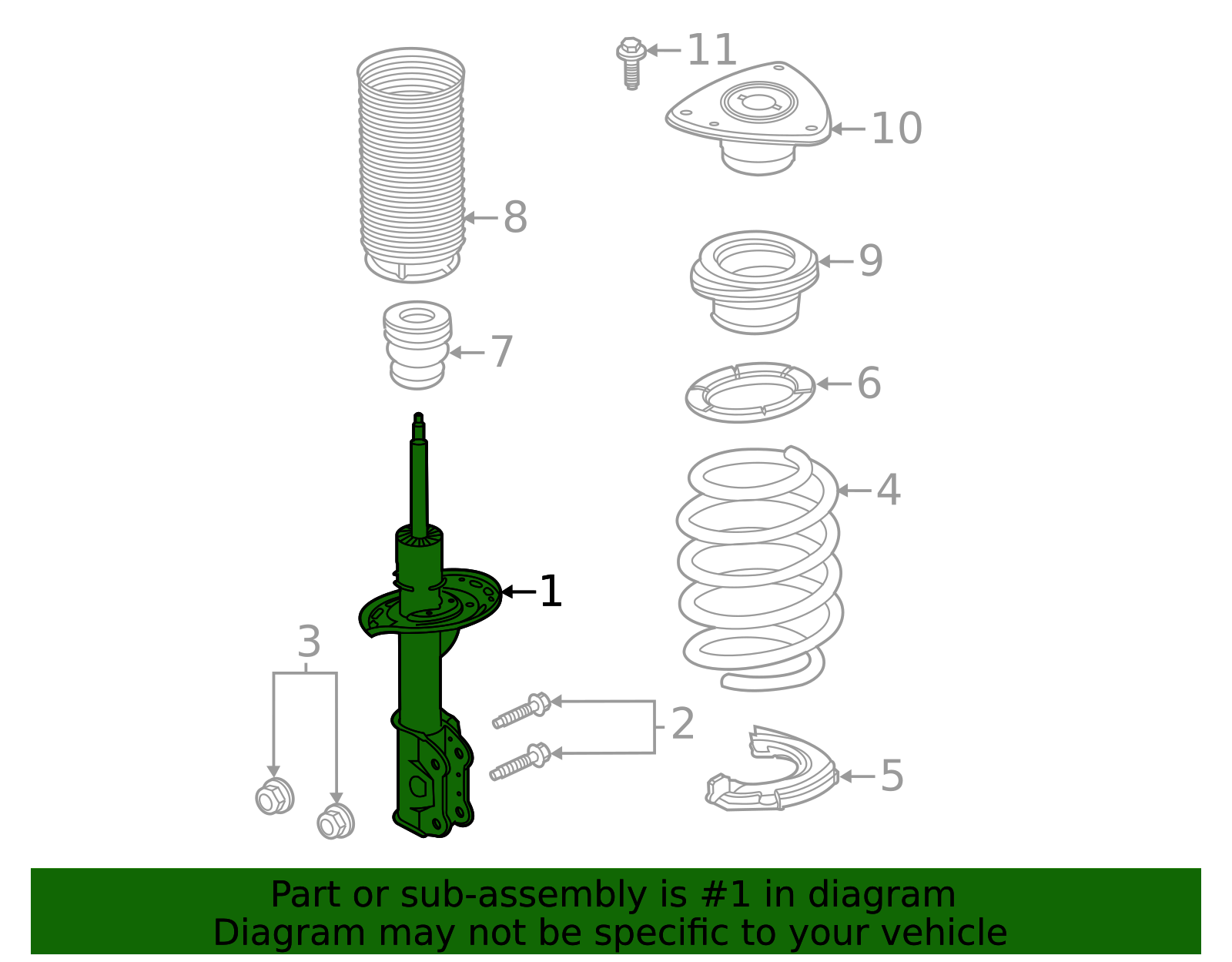 11
10
8
9
7
6
4
1
3
2
5

Part or sub-assembly is #1 in diagram
Diagram may not be specific to your vehicle